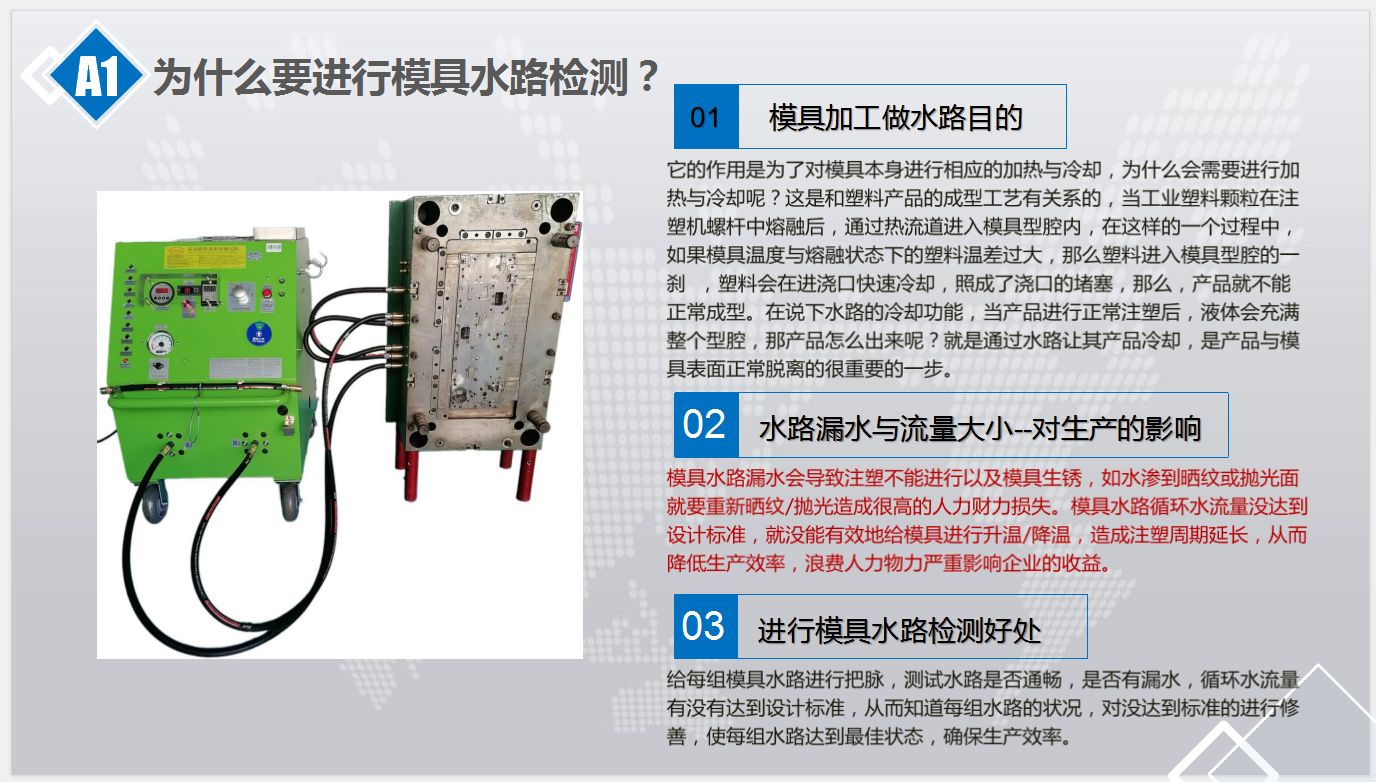 A1 为什么要进行模具水路检测？

01 模具加工做水路目的

它的作用是为了对模具本身进行相应的加热与冷却，为什么会需要进行加热与冷却呢？这是和塑料产品的成型工艺有关系的，当工业塑料颗粒在注塑机螺杆中熔融后，通过热流道进入模具型腔内，在这样的一个过程中，如果模具温度与熔融状态下的塑料温差过大，那么塑料进入模具型腔的一刹 ，塑料会在进浇口快速冷却，照成了浇口的堵塞，那么，产品就不能正常成型。在说下水路的冷却功能，当产品进行正常注塑后，液体会充满整个型腔，那产品怎么出来呢？就是通过水路让其产品冷却，是产品与模具表面正常脱离的很重要的一步。

02 水路漏水与流量大小--对生产的影响

模具水路漏水会导致注塑不能进行以及模具生锈，如水渗到晒纹或抛光面就要重新晒纹/抛光造成很高的人力财力损失。模具水路循环水流量没达到设计标准，就没能有效地给模具进行升温/降温，造成注塑周期延长，从而降低生产效率，浪费人力物力严重影响企业的收益。

03 进行模具水路检测好处

给每组模具水路进行把脉，测试水路是否通畅，是否有漏水，循环水流量有没有达到设计标准，从而知道每组水路的状况，对没达到标准的进行修善，使每组水路达到最佳状态，确保生产效率。